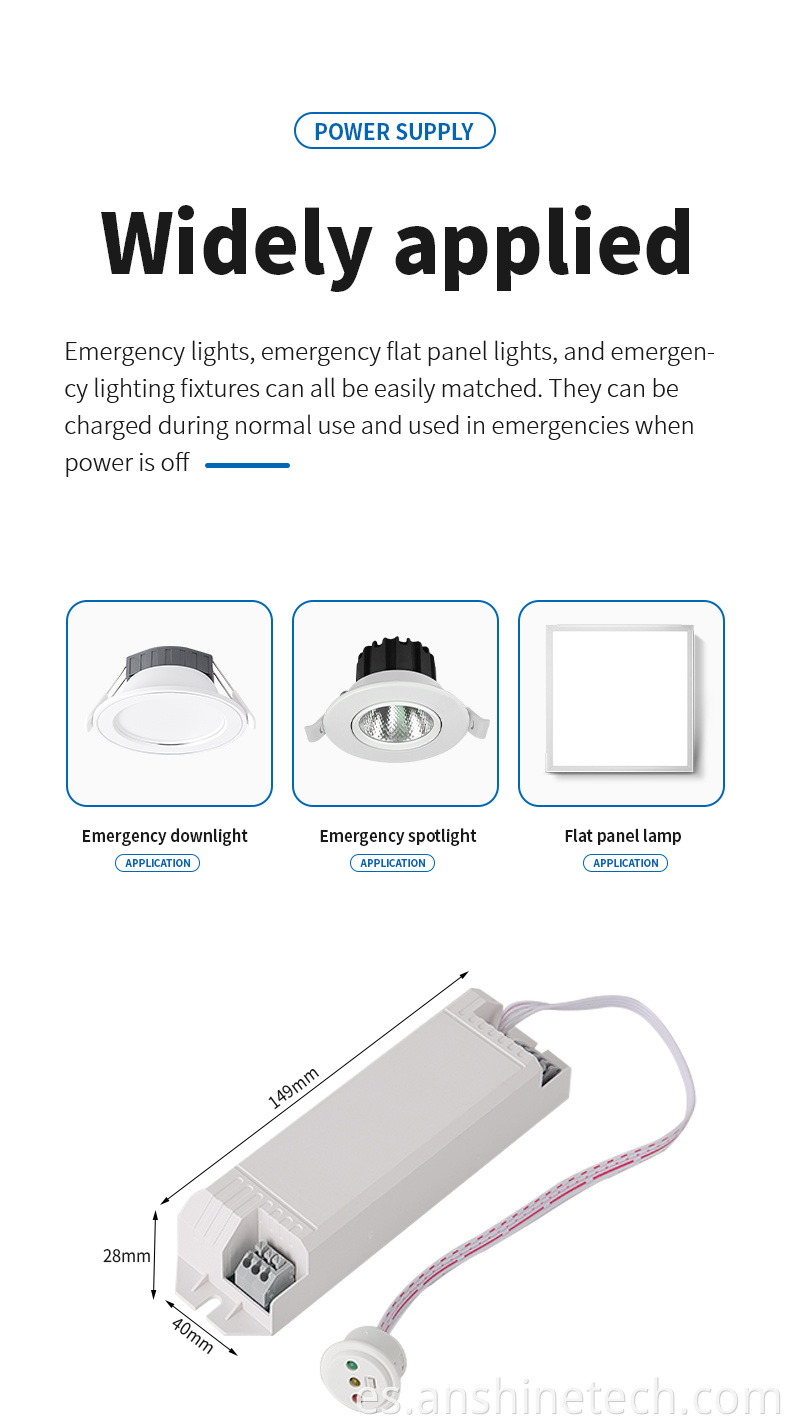 POWER SUPPLY

Widely applied

Emergency lights, emergency flat panel lights, and emergency lighting fixtures can all be easily matched. They can be charged during normal use and used in emergencies when power is off

Emergency downlight
APPLICATION

Emergency spotlight
APPLICATION

Flat panel lamp
APPLICATION

149mm

28mm

40mm

es.anshinetech.com